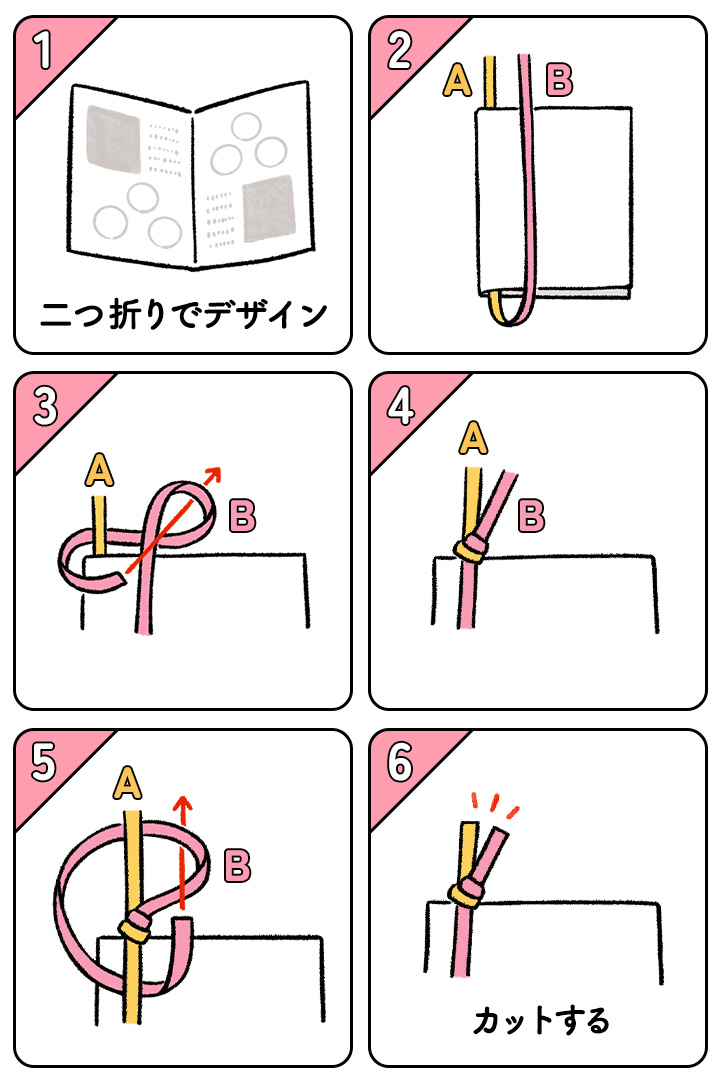 1
二つ折りでデザイン

2
A
B

3
A
B

4
A
B

5
A
B

6
カットする